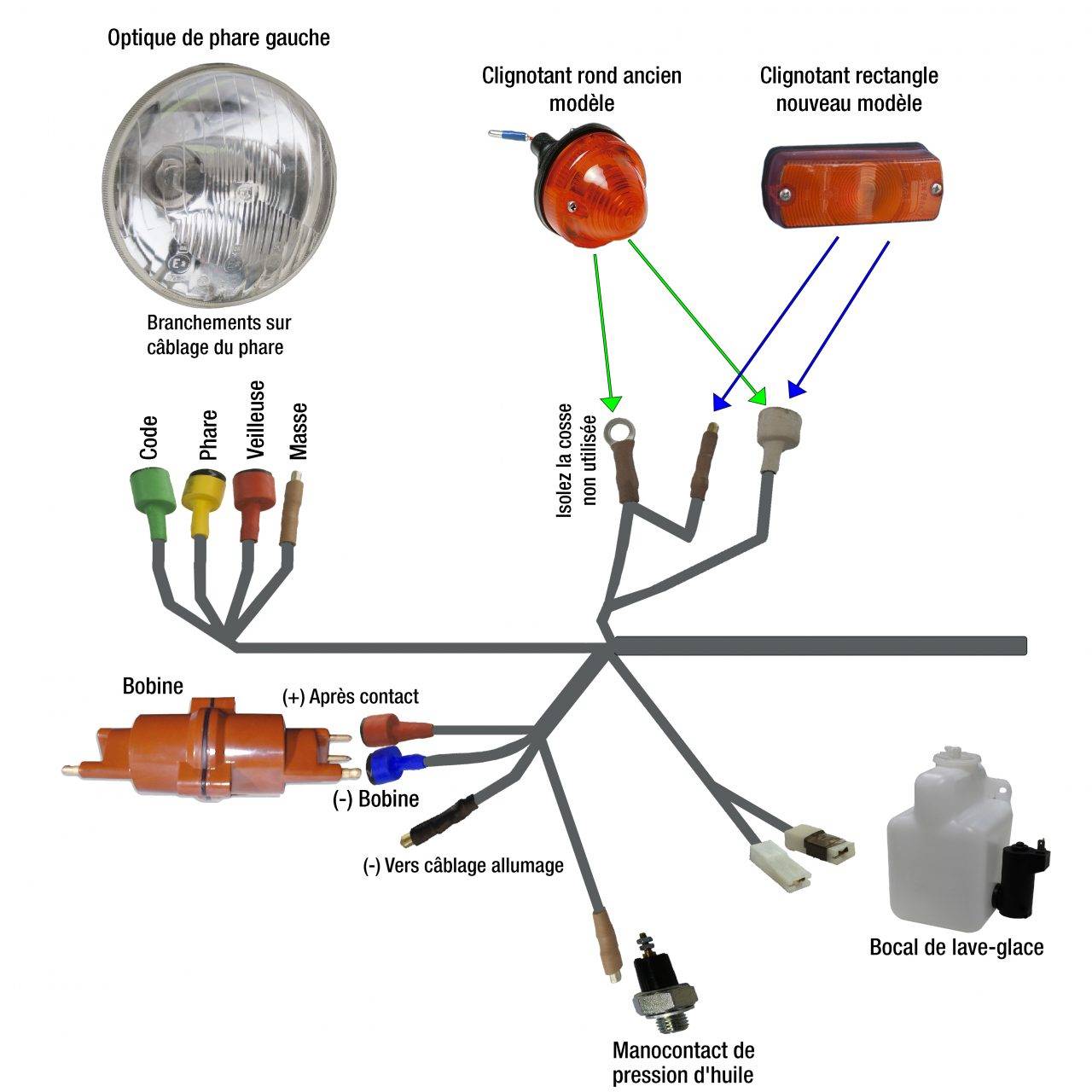 Optique de phare gauche

Clignotant rond ancien modèle

Clignotant rectangle nouveau modèle

Branchements sur câblage du phare

Code

Phare

Veilleuse

Masse

Isolez la cosse non utilisée

Bobine

(+) Après contact

(-) Bobine

(-) Vers câblage allumage

Bocal de lave-glace

Manocontact de pression d'huile